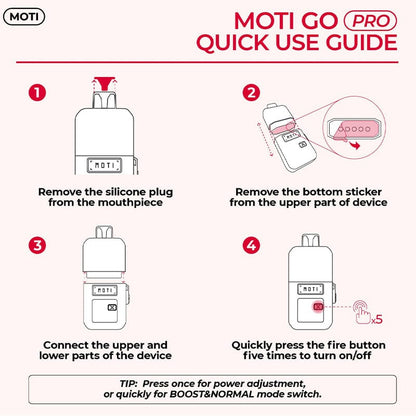 MOTI

MOTI GO PRO
QUICK USE GUIDE

1

MOTI

Remove the silicone plug from the mouthpiece

2

MOTI

Remove the bottom sticker from the upper part of device

3

MOTI

Connect the upper and lower parts of the device

4

MOTI

x5

Quickly press the fire button five times to turn on/off

TIP: Press once for power adjustment, or quickly for BOOST&NORMAL mode switch.